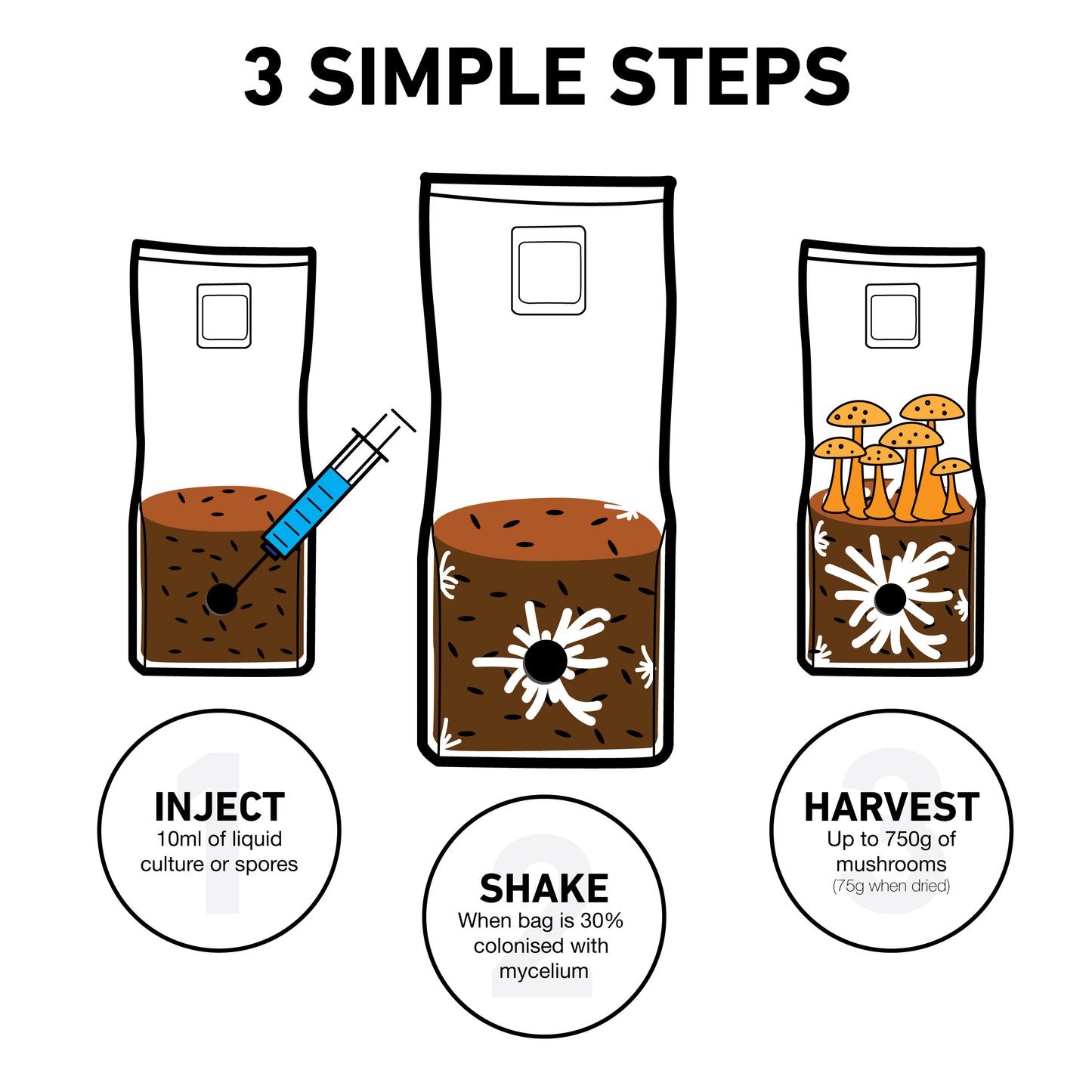 3 SIMPLE STEPS

1
INJECT
10ml of liquid culture or spores

2
SHAKE
When bag is 30% colonised with mycelium

3
HARVEST
Up to 750g of mushrooms
(75g when dried)